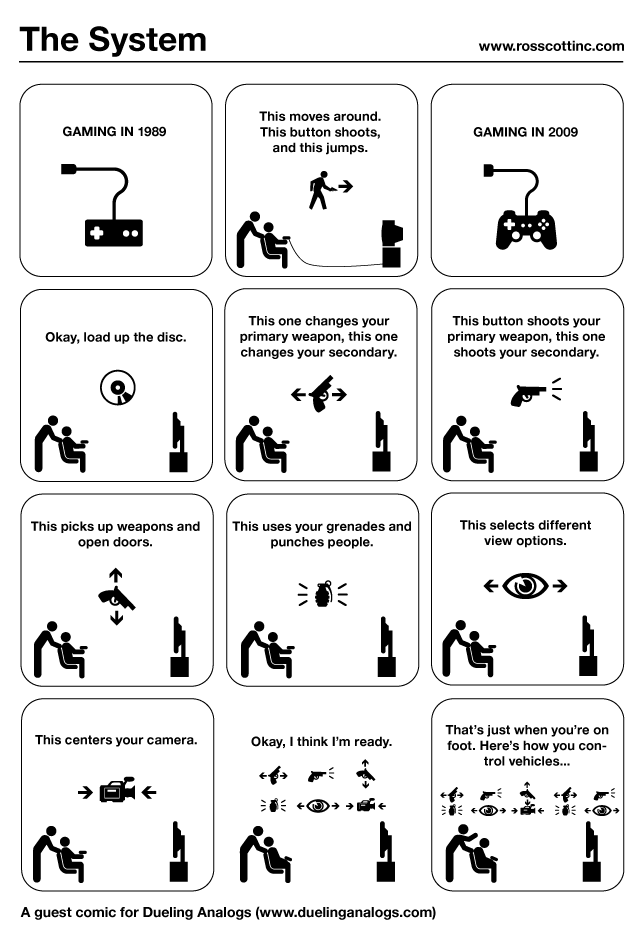 The System

www.rosscottinc.com

GAMING IN 1989

This moves around. This button shoots, and this jumps.

GAMING IN 2009

Okay, load up the disc.

This one changes your primary weapon, this one changes your secondary.

This button shoots your primary weapon, this one shoots your secondary.

This picks up weapons and open doors.

This uses your grenades and punches people.

This selects different view options.

This centers your camera.

Okay, I think I'm ready.

That's just when you're on foot. Here's how you control vehicles...

A guest comic for Dueling Analogs (www.duelinganalogs.com)